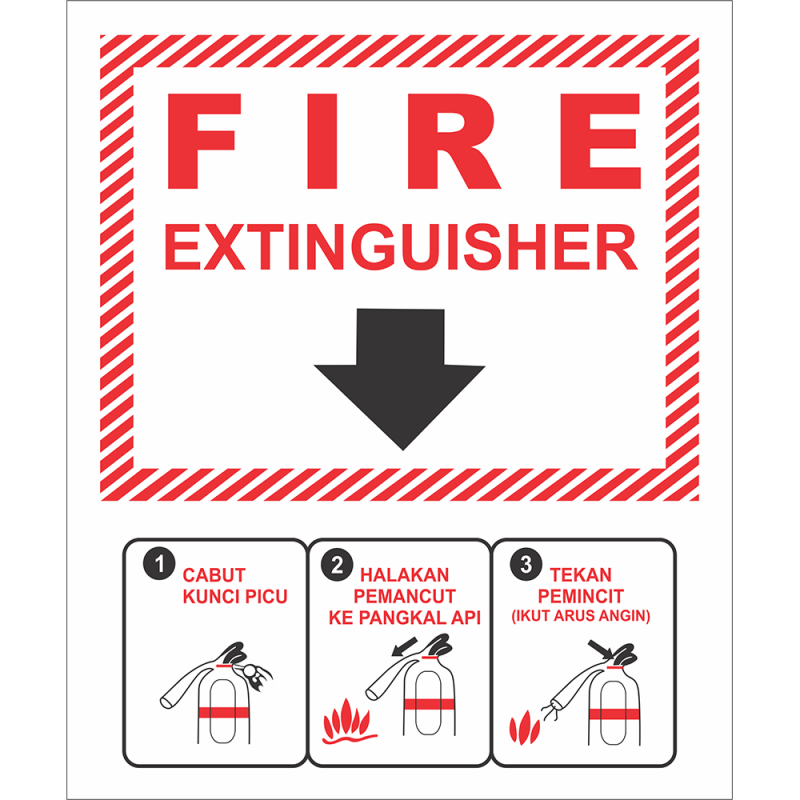 FIRE
EXTINGUISHER

1 CABUT KUNCI PICU

2 HALAKAN PEMANCUT KE PANGKAL API

3 TEKAN PEMINCIT (IKUT ARUS ANGIN)